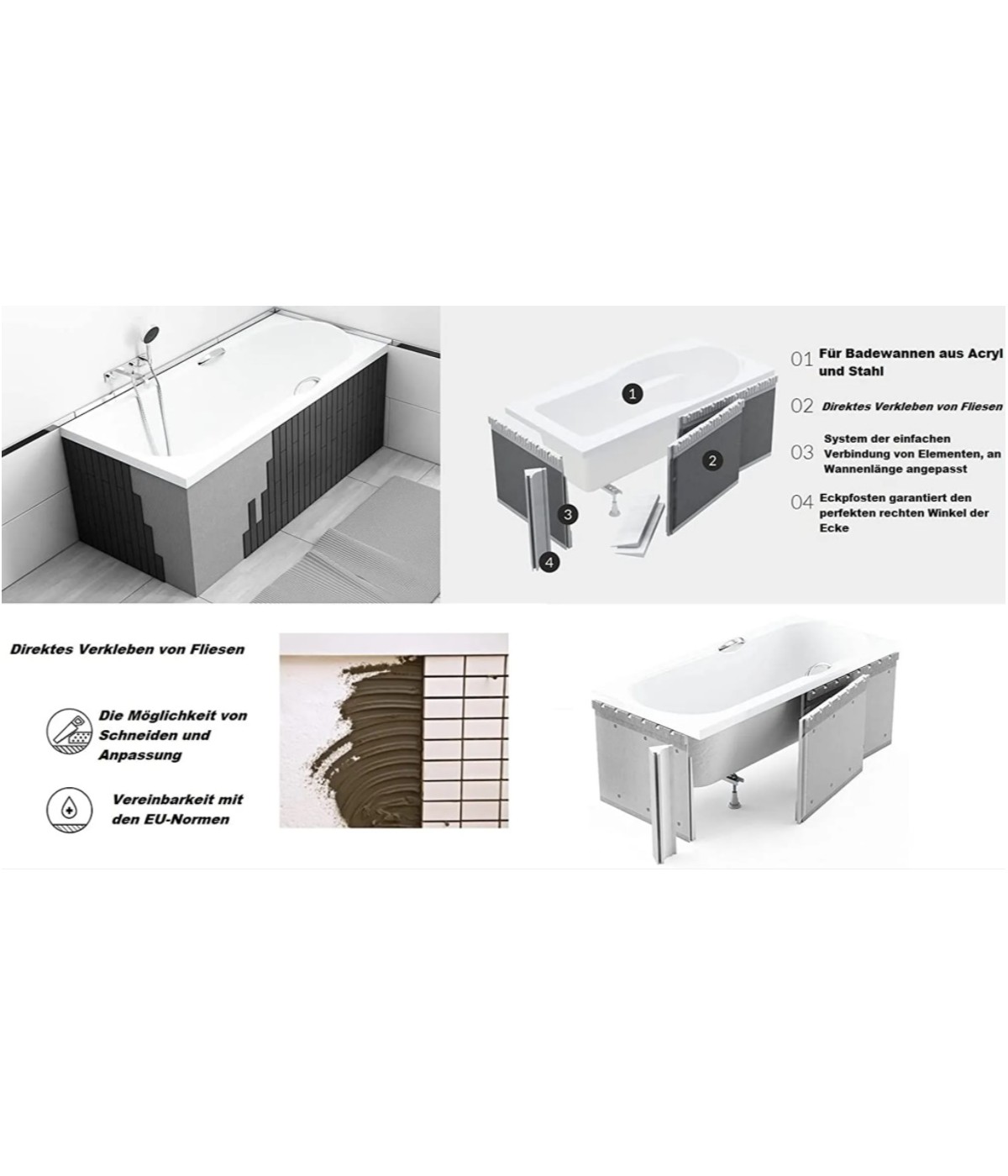 1

2

3

4

01 Für Badewannen aus Acryl und Stahl

02 Direktes Verkleben von Fliesen

03 System der einfachen Verbindung von Elementen, an Wannenlänge angepasst

04 Eckpfosten garantiert den perfekten rechten Winkel der Ecke

Direktes Verkleben von Fliesen

Die Möglichkeit von Schneiden und Anpassung

Vereinbarkeit mit den EU-Normen